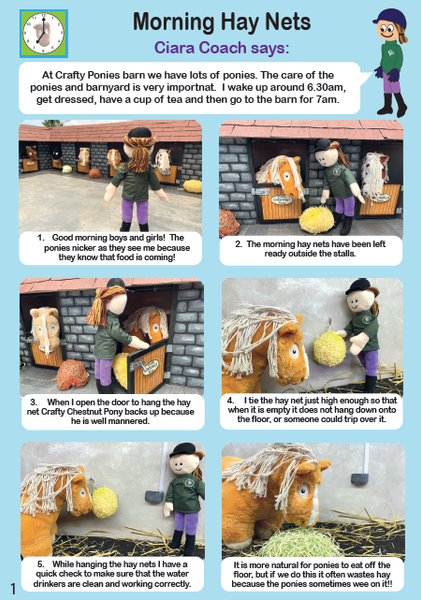 Morning Hay Nets

Ciara Coach says:

At Crafty Ponies barn we have lots of ponies. The care of the ponies and barnyard is very importnat. I wake up around 6.30am, get dressed, have a cup of tea and then go to the barn for 7am.

1. Good morning boys and girls! The ponies nicker as they see me because they know that food is coming!

2. The morning hay nets have been left ready outside the stalls.

3. When I open the door to hang the hay net Crafty Chestnut Pony backs up because he is well mannered.

4. I tie the hay net just high enough so that when it is empty it does not hang down onto the floor, or someone could trip over it.

5. While hanging the hay nets I have a quick check to make sure that the water drinkers are clean and working correctly.

It is more natural for ponies to eat off the floor, but if we do this it often wastes hay because the ponies sometimes wee on it!!

1