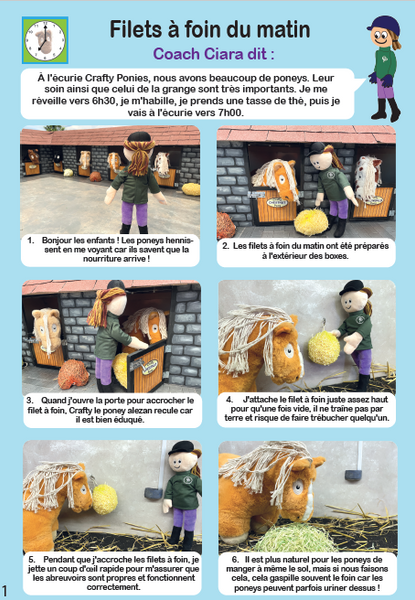 Filets à foin du matin

Coach Ciara dit :

À l'écurie Crafty Ponies, nous avons beaucoup de poneys. Leur soin ainsi que celui de la grange sont très importants. Je me réveille vers 6h30, je m'habille, je prends une tasse de thé, puis je vais à l'écurie vers 7h00.

1. Bonjour les enfants ! Les poneys hennissent en me voyant car ils savent que la nourriture arrive !

2. Les filets à foin du matin ont été préparés à l'extérieur des boxes.

3. Quand j'ouvre la porte pour accrocher le filet à foin, Crafty le poney alezan recule car il est bien éduqué.

4. J'attache le filet à foin juste assez haut pour qu'une fois vide, il ne traîne pas par terre et risque de faire trébucher quelqu'un.

5. Pendant que j'accroche les filets à foin, je jette un coup d'œil rapide pour m'assurer que les abreuvoirs sont propres et fonctionnent correctement.

6. Il est plus naturel pour les poneys de manger à même le sol, mais si nous faisons cela, cela gaspille souvent le foin car les poneys peuvent parfois uriner dessus !

1